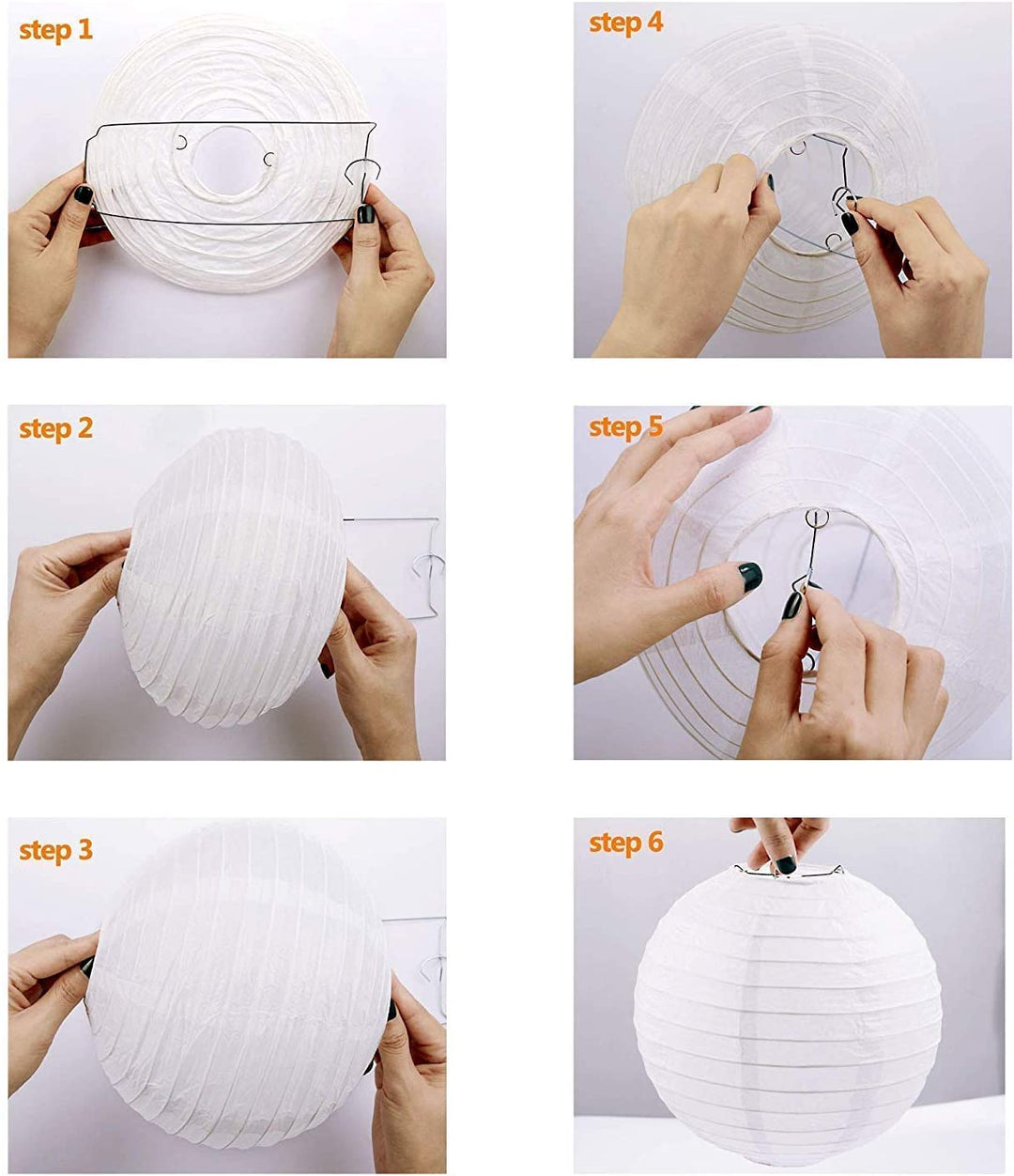 step 1

step 2

step 3

step 4

step 5

step 6